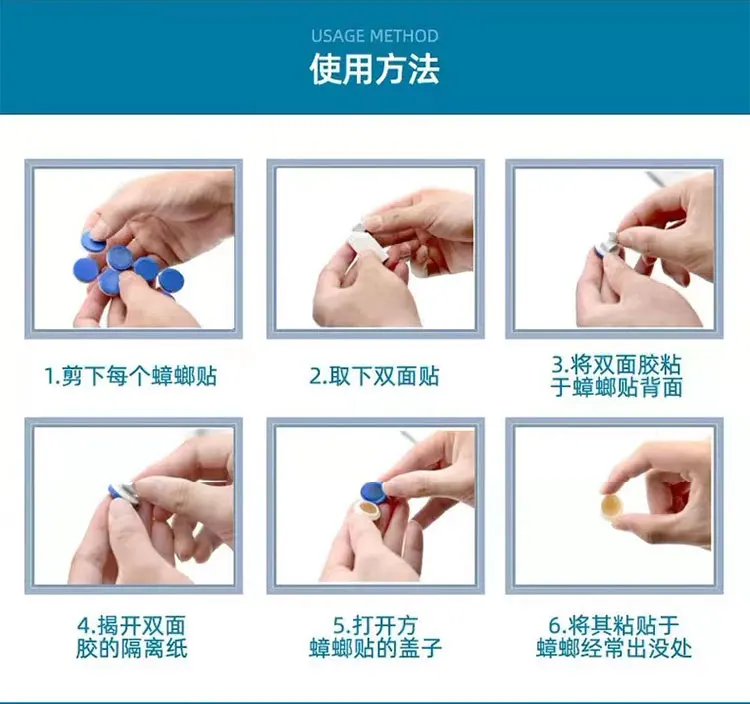 USAGE METHOD
使用方法

1.剪下每个蟑螂贴

2.取下双面贴

3.将双面胶粘于蟑螂贴背面

4.揭开双面胶的隔离纸

5.打开方蟑螂贴的盖子

6.将其粘贴于蟑螂经常出没处