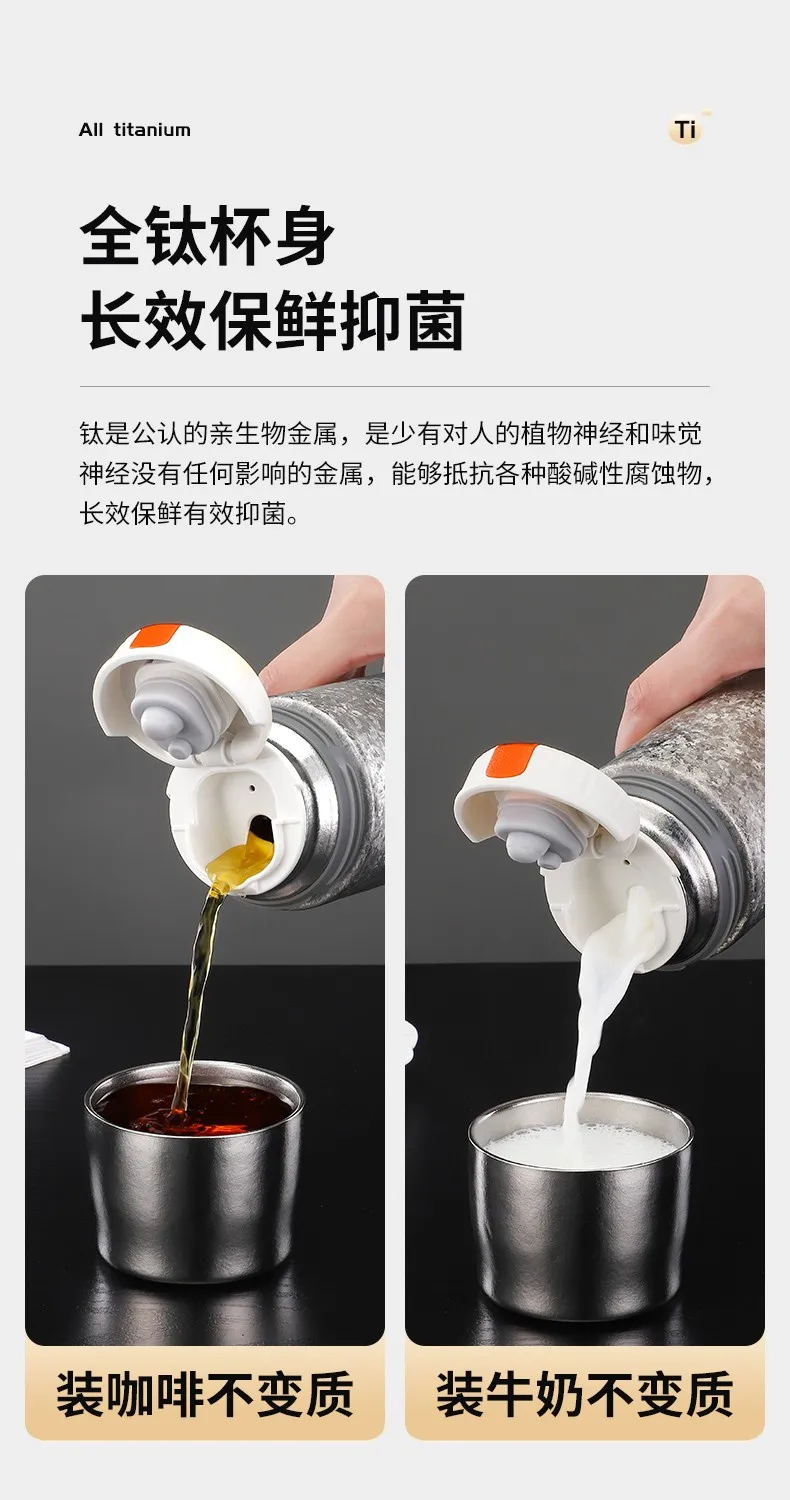 All titanium

Ti

全钛杯身
长效保鲜抑菌

钛是公认的亲生物金属，是少有对人的植物神经和味觉神经没有任何影响的金属，能够抵抗各种酸碱性腐蚀物，长效保鲜有效抑菌。

装咖啡不变质

装牛奶不变质